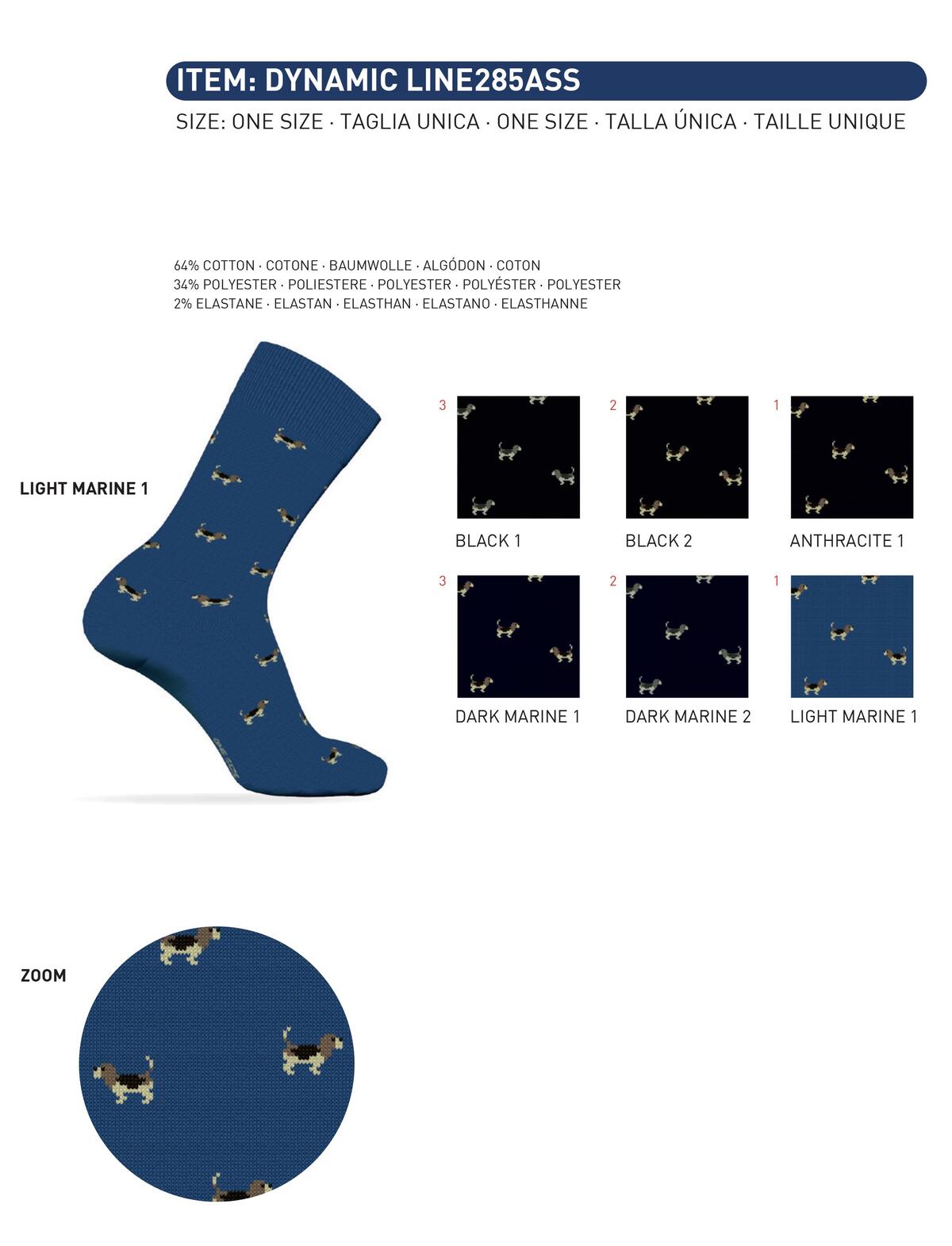 ITEM: DYNAMIC LINE285ASS

SIZE: ONE SIZE · TAGLIA UNICA · ONE SIZE · TALLA ÚNICA · TAILLE UNIQUE

64% COTTON · COTONE · BAUMWOLLE · ALGÓDON · COTON
34% POLYESTER · POLIESTERE · POLYESTER · POLYÉSTER · POLYESTER
2% ELASTANE · ELASTAN · ELASTHAN · ELASTANO · ELASTHANNE

LIGHT MARINE 1

3
BLACK 1

2
BLACK 2

1
ANTHRACITE 1

3
DARK MARINE 1

2
DARK MARINE 2

1
LIGHT MARINE 1

ZOOM